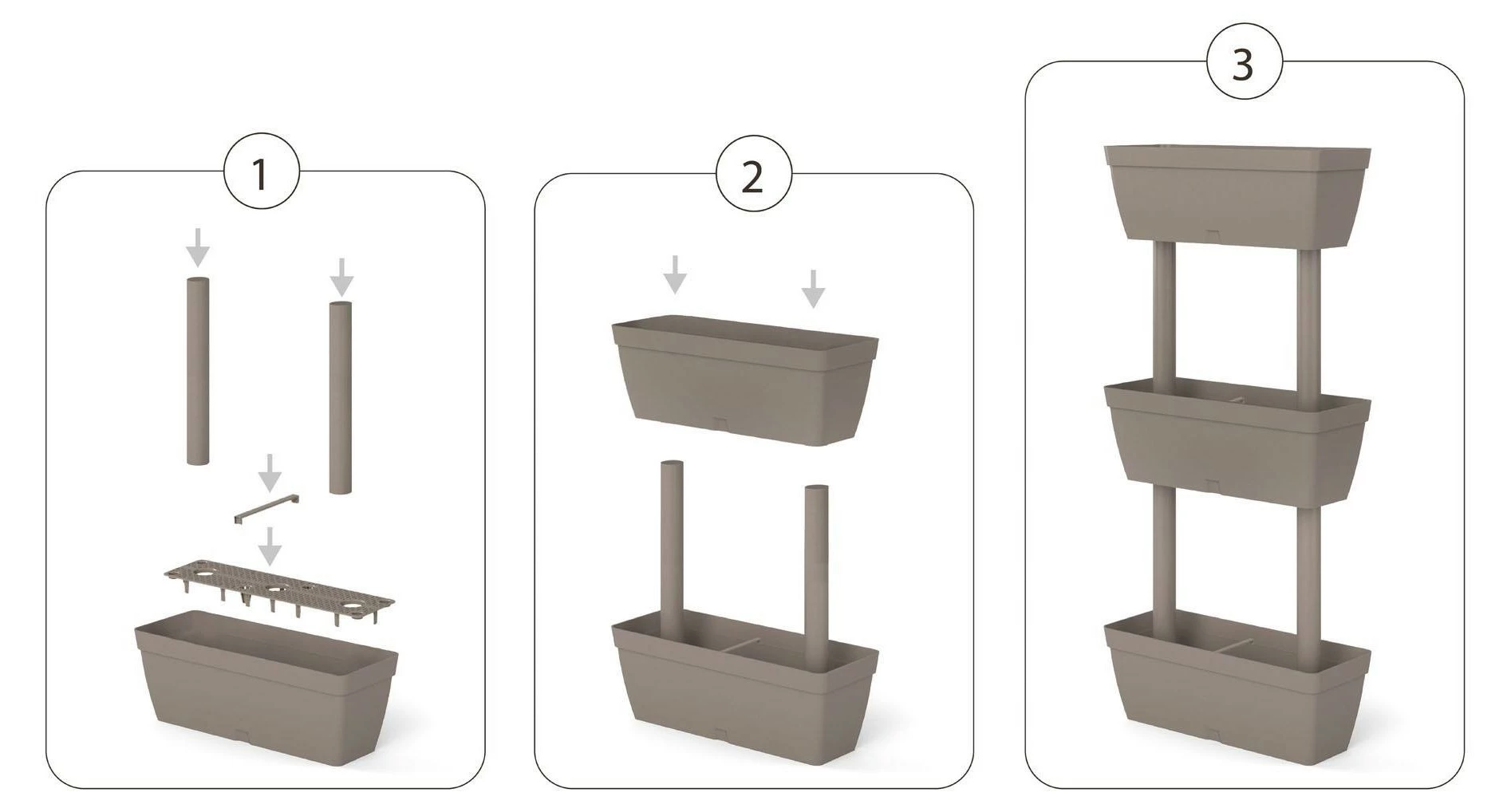 1

2

3